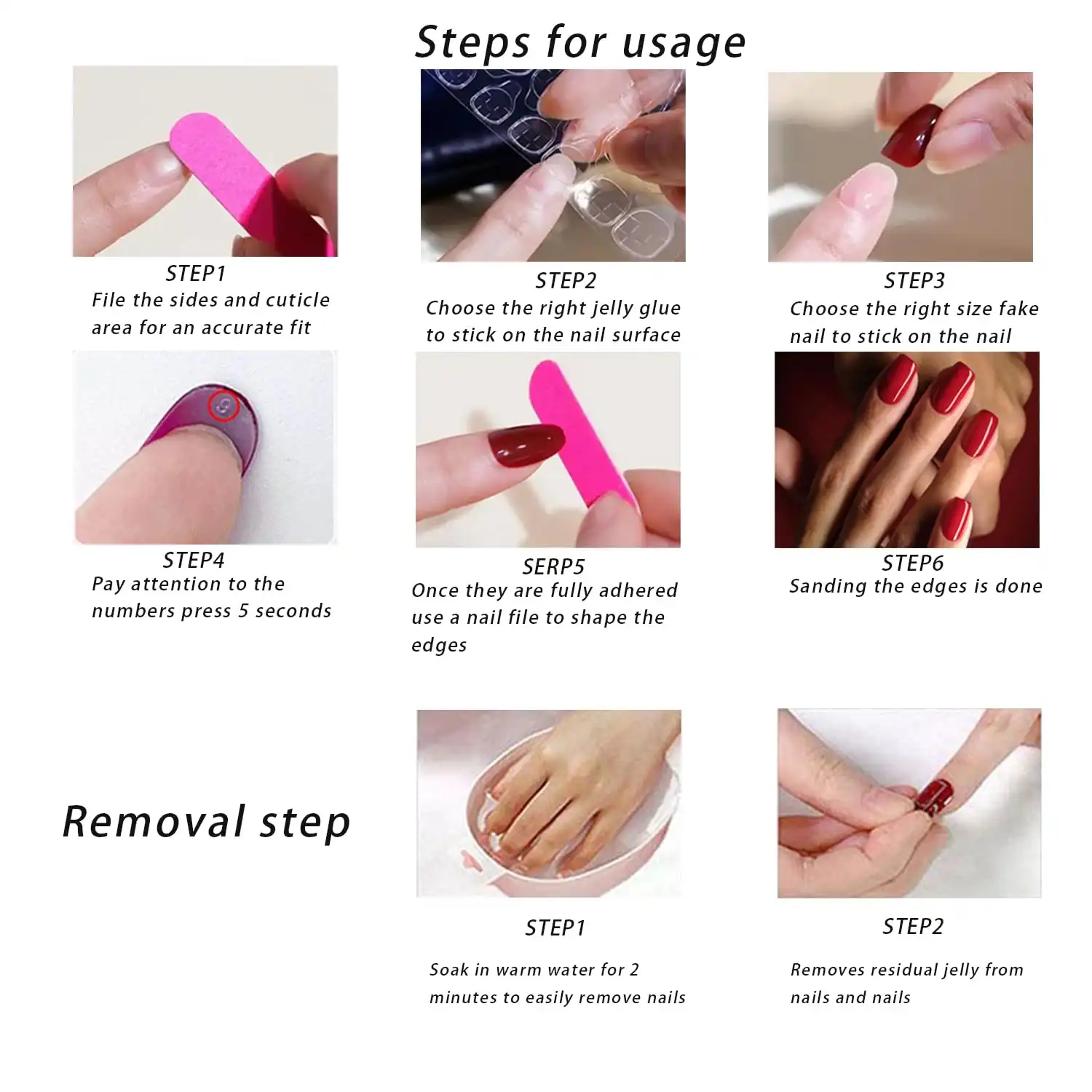 Steps for usage

STEP1
File the sides and cuticle area for an accurate fit

STEP2
Choose the right jelly glue to stick on the nail surface

STEP3
Choose the right size fake nail to stick on the nail

STEP4
Pay attention to the numbers press 5 seconds

SERP5
Once they are fully adhered use a nail file to shape the edges

STEP6
Sanding the edges is done

Removal step

STEP1
Soak in warm water for 2 minutes to easily remove nails

STEP2
Removes residual jelly from nails and nails