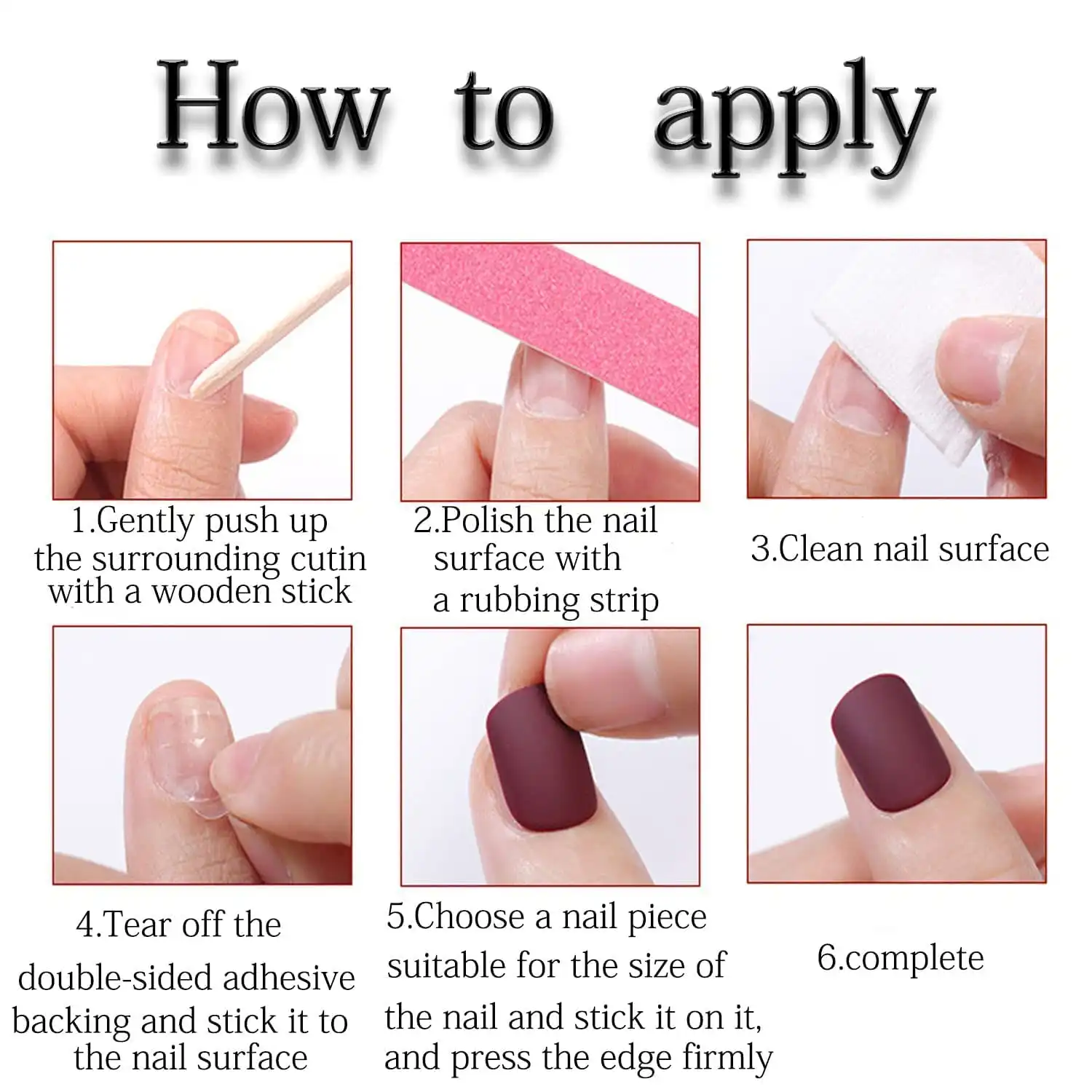 How to apply

1.Gently push up the surrounding cutin with a wooden stick

2.Polish the nail surface with a rubbing strip

3.Clean nail surface

4.Tear off the double-sided adhesive backing and stick it to the nail surface

5.Choose a nail piece suitable for the size of the nail and stick it on it, and press the edge firmly

6.complete