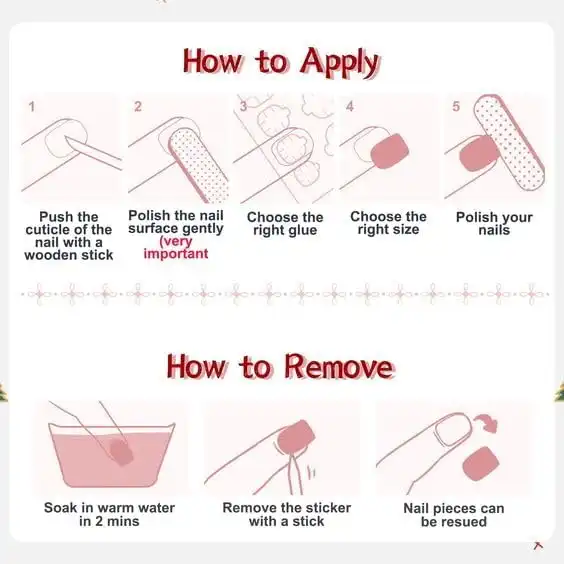 How to Apply

1
Push the cuticle of the nail with a wooden stick

2
Polish the nail surface gently (very important

3
Choose the right glue

4
Choose the right size

5
Polish your nails

How to Remove

Soak in warm water in 2 mins

Remove the sticker with a stick

Nail pieces can be resued