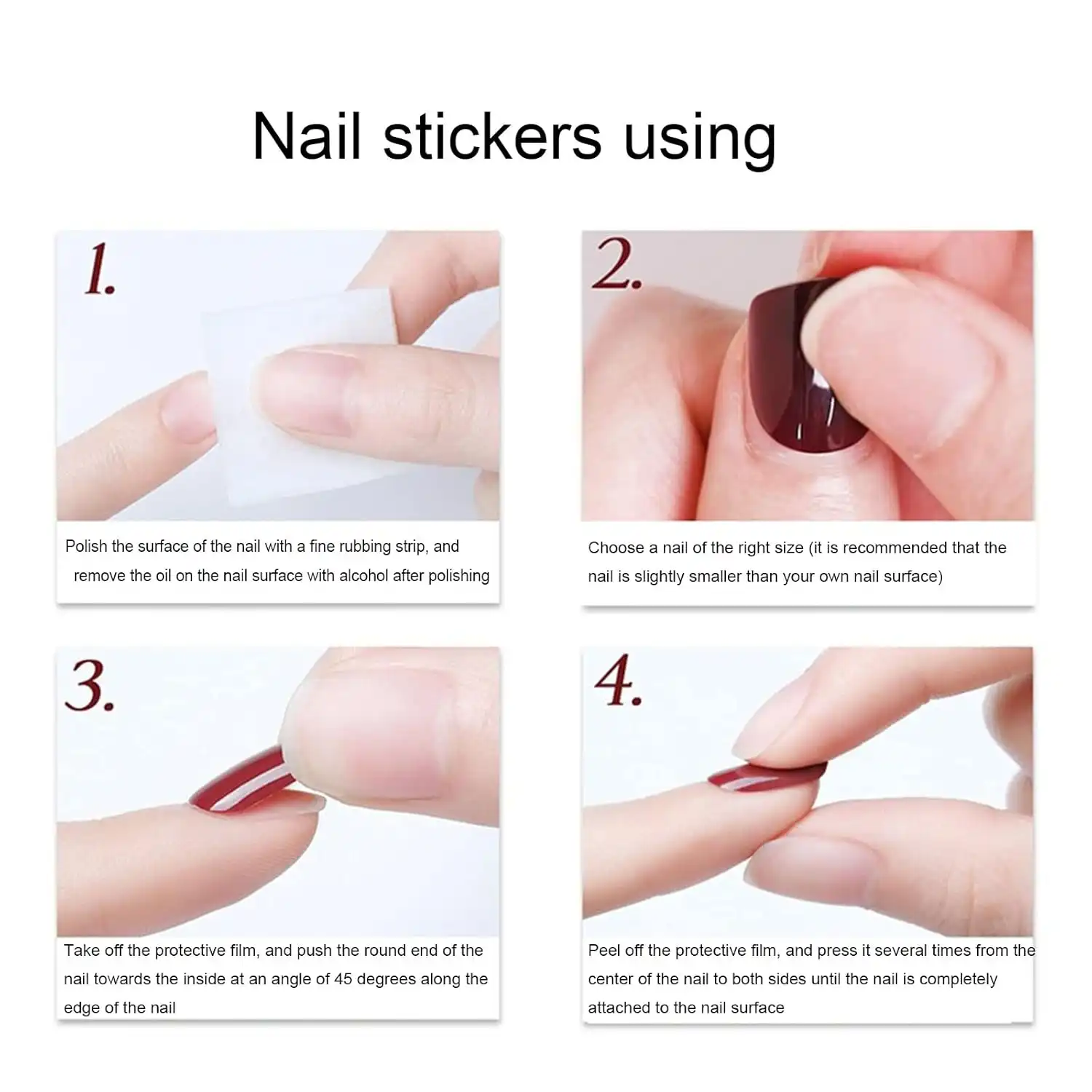 Nail stickers using

1.

Polish the surface of the nail with a fine rubbing strip, and remove the oil on the nail surface with alcohol after polishing

2.

Choose a nail of the right size (it is recommended that the nail is slightly smaller than your own nail surface)

3.

Take off the protective film, and push the round end of the nail towards the inside at an angle of 45 degrees along the edge of the nail

4.

Peel off the protective film, and press it several times from the center of the nail to both sides until the nail is completely attached to the nail surface