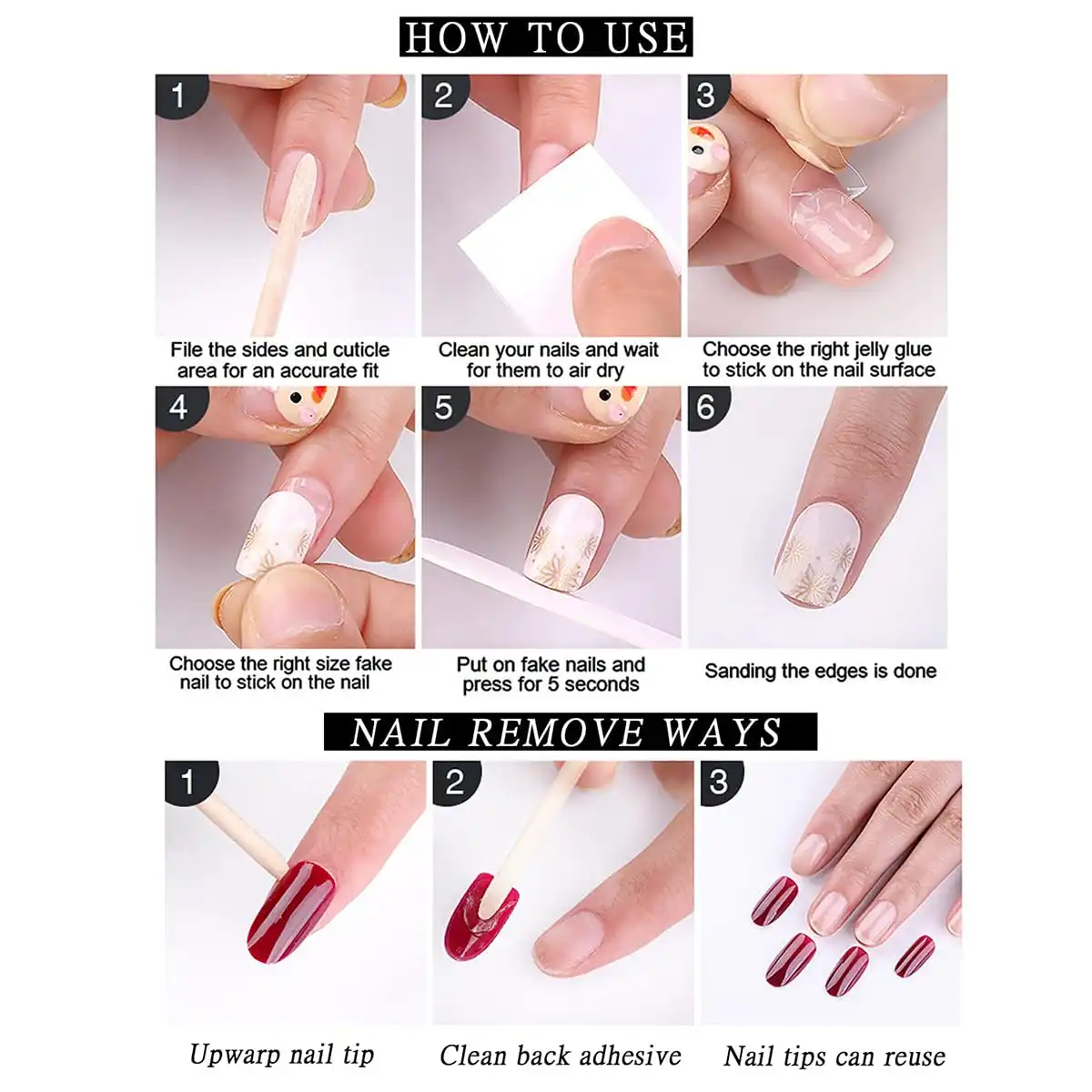 HOW TO USE

1

File the sides and cuticle area for an accurate fit

2

Clean your nails and wait for them to air dry

3

Choose the right jelly glue to stick on the nail surface

4

Choose the right size fake nail to stick on the nail

5

Put on fake nails and press for 5 seconds

6

Sanding the edges is done

NAIL REMOVE WAYS

1

Upwarp nail tip

2

Clean back adhesive

3

Nail tips can reuse