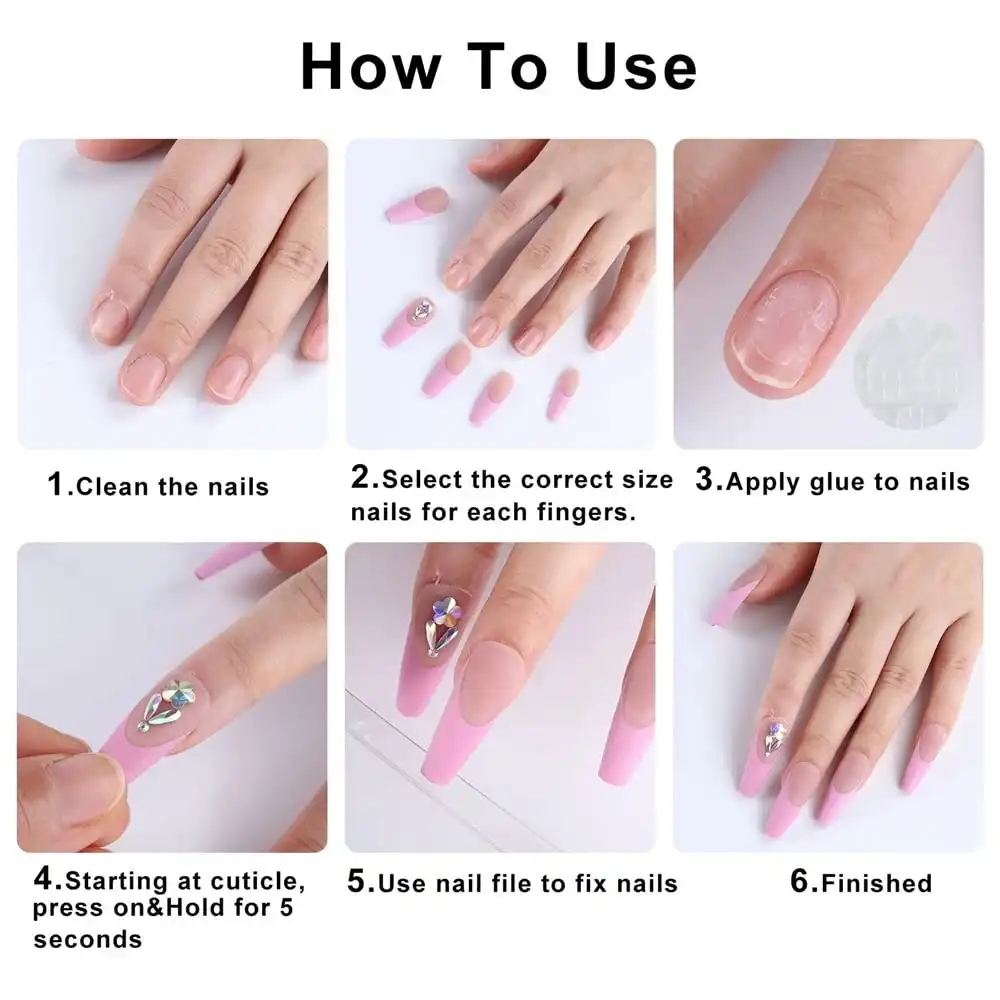 How To Use

1.Clean the nails

2.Select the correct size nails for each fingers.

3.Apply glue to nails

4.Starting at cuticle, press on&Hold for 5 seconds

5.Use nail file to fix nails

6.Finished