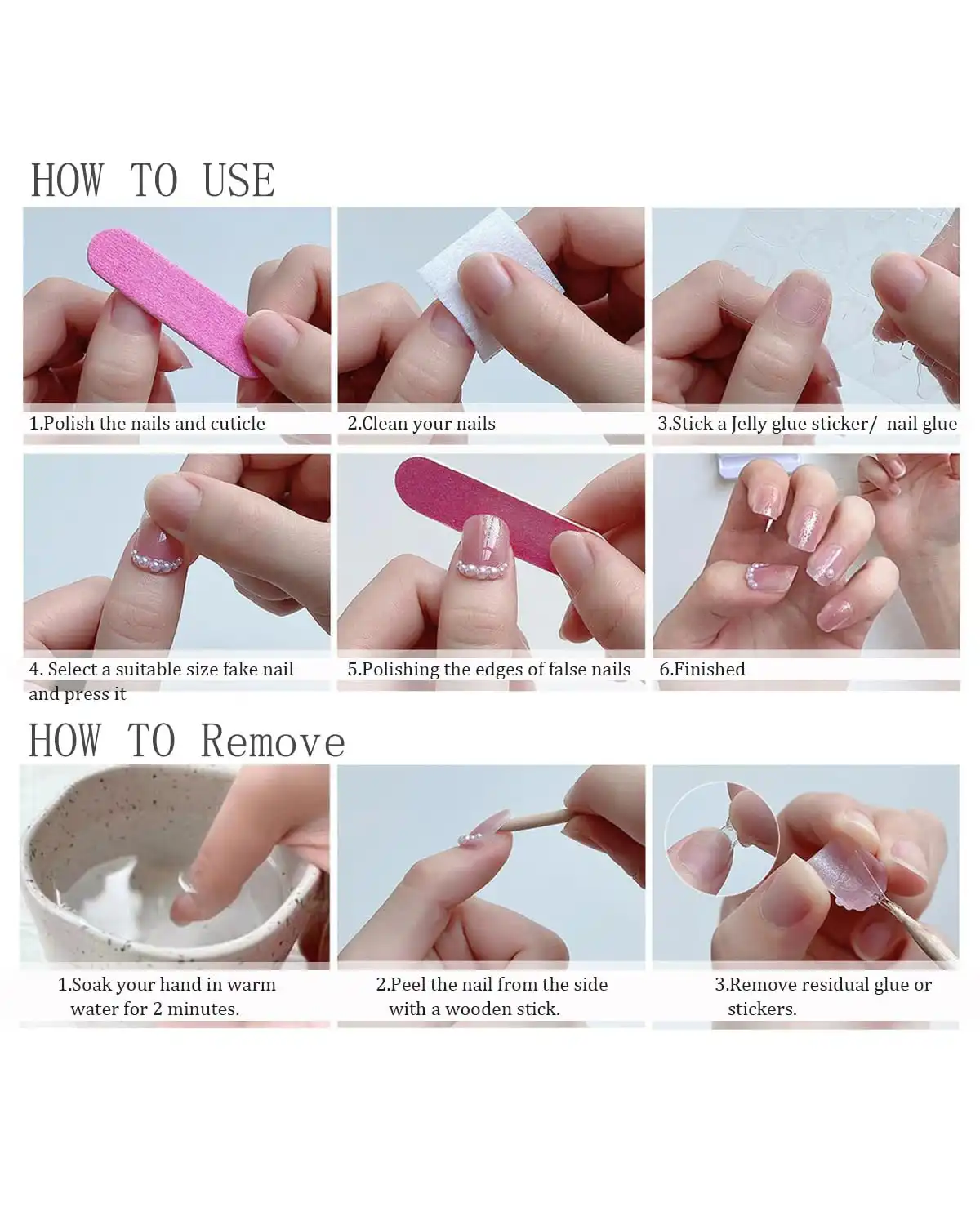 HOW TO USE

1.Polish the nails and cuticle

2.Clean your nails

3.Stick a Jelly glue sticker/ nail glue

4. Select a suitable size fake nail and press it

5.Polishing the edges of false nails

6.Finished

HOW TO Remove

1.Soak your hand in warm water for 2 minutes.

2.Peel the nail from the side with a wooden stick.

3.Remove residual glue or stickers.