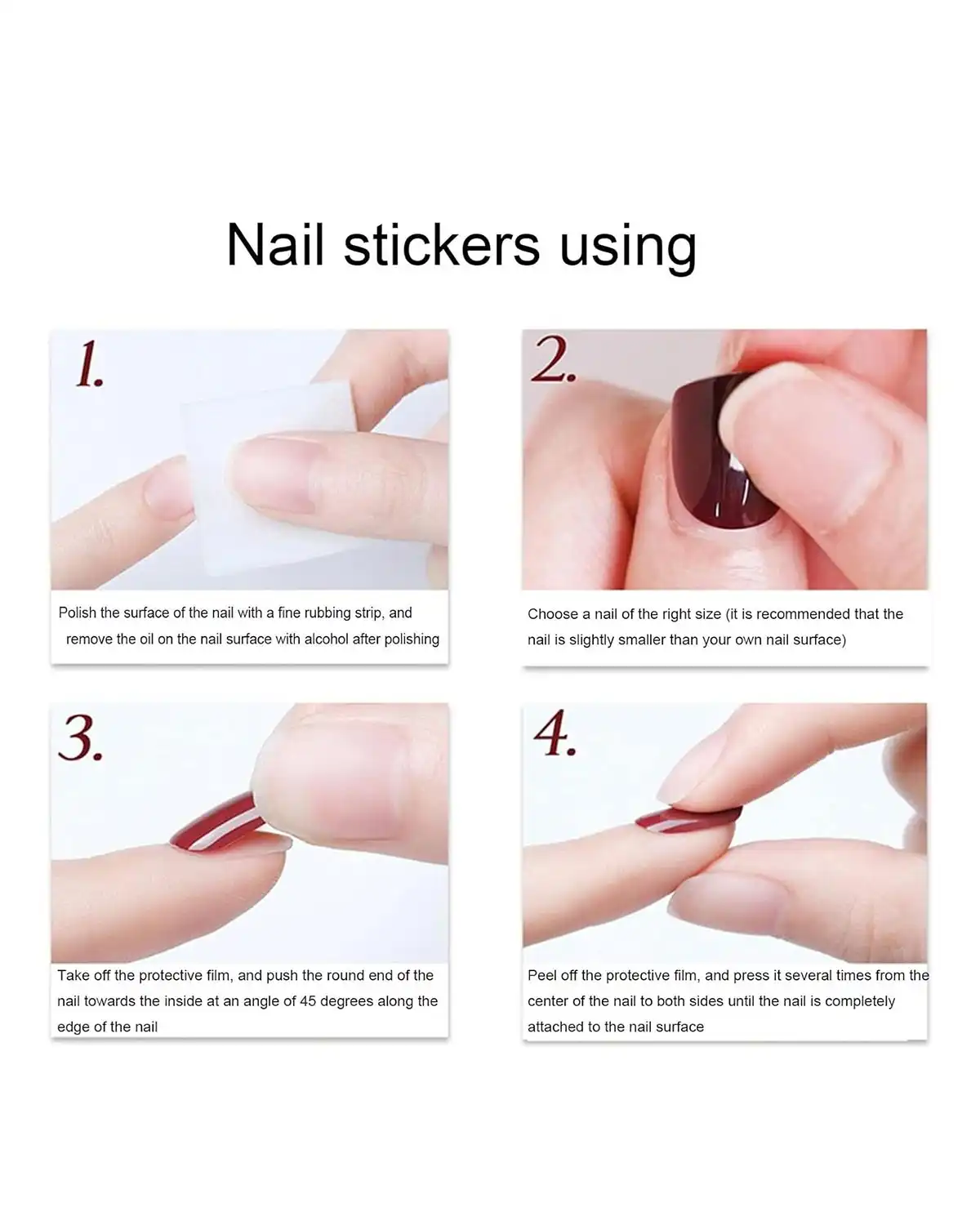 Nail stickers using

1.

Polish the surface of the nail with a fine rubbing strip, and remove the oil on the nail surface with alcohol after polishing

2.

Choose a nail of the right size (it is recommended that the nail is slightly smaller than your own nail surface)

3.

Take off the protective film, and push the round end of the nail towards the inside at an angle of 45 degrees along the edge of the nail

4.

Peel off the protective film, and press it several times from the center of the nail to both sides until the nail is completely attached to the nail surface