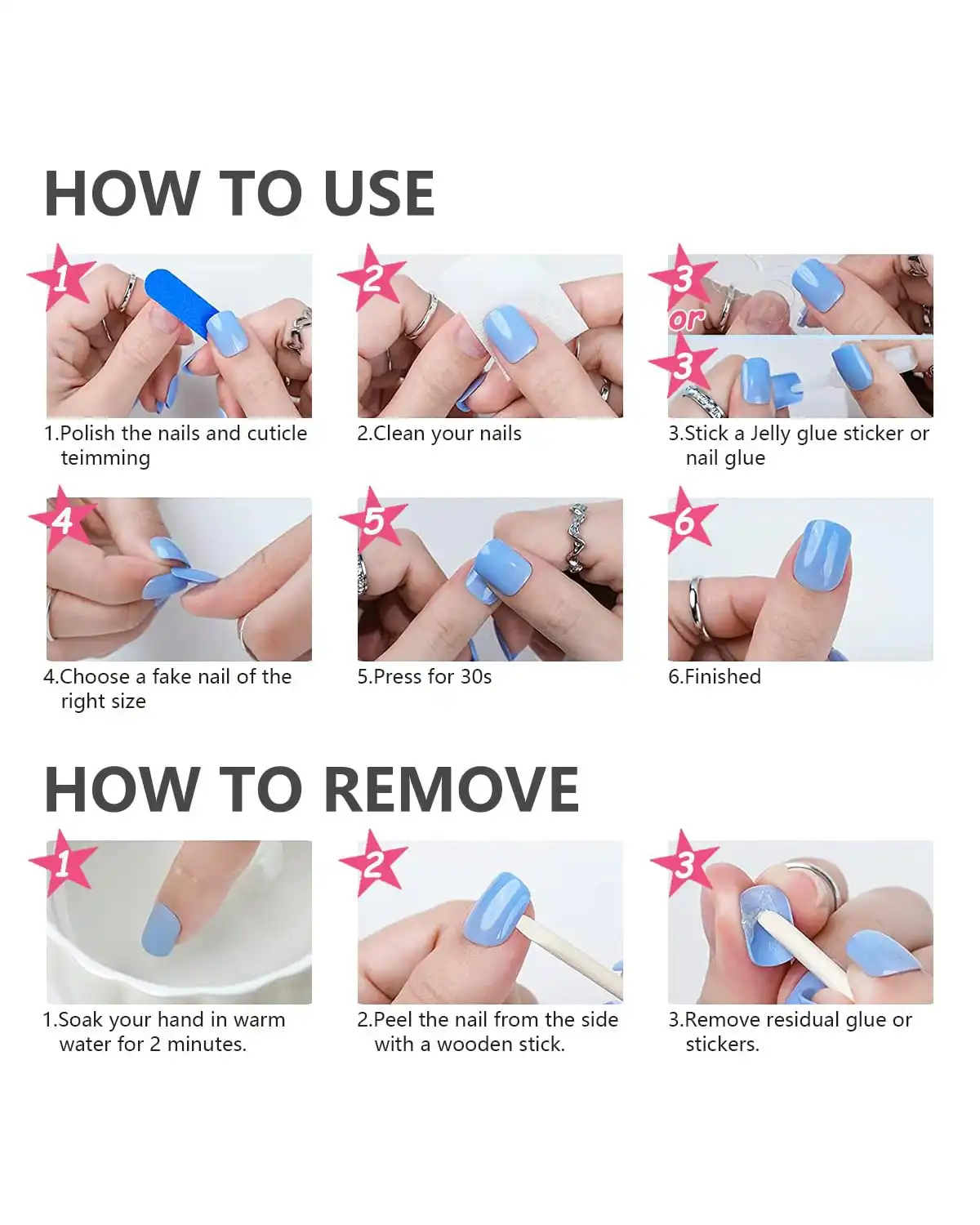 HOW TO USE

1

1.Polish the nails and cuticle teimming

2

2.Clean your nails

3

or

3

3.Stick a Jelly glue sticker or nail glue

4

4.Choose a fake nail of the right size

5

5.Press for 30s

6

6.Finished

HOW TO REMOVE

1

1.Soak your hand in warm water for 2 minutes.

2

2.Peel the nail from the side with a wooden stick.

3

3.Remove residual glue or stickers.