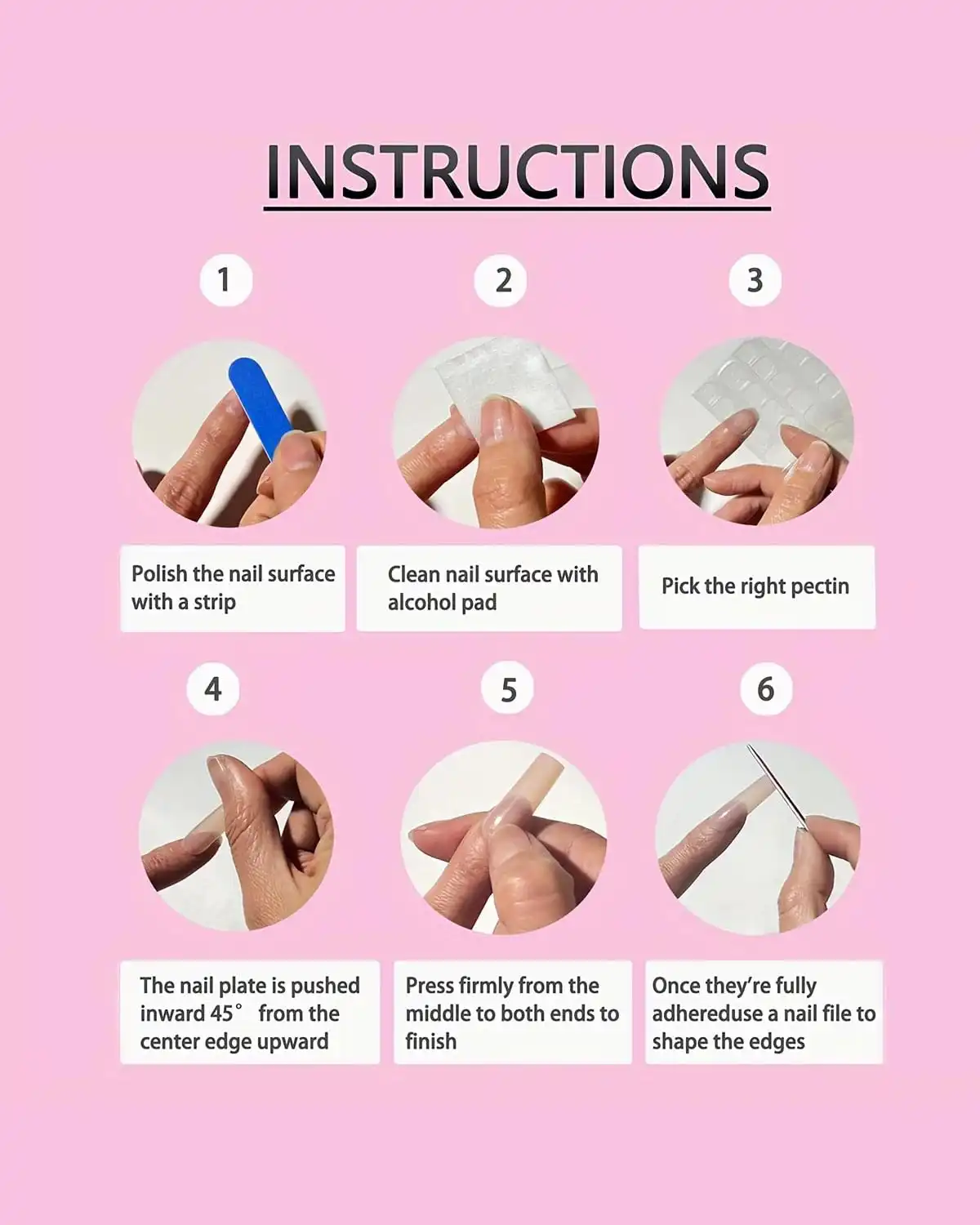 INSTRUCTIONS

1

Polish the nail surface with a strip

2

Clean nail surface with alcohol pad

3

Pick the right pectin

4

The nail plate is pushed inward 45° from the center edge upward

5

Press firmly from the middle to both ends to finish

6

Once they're fully adhereduse a nail file to shape the edges