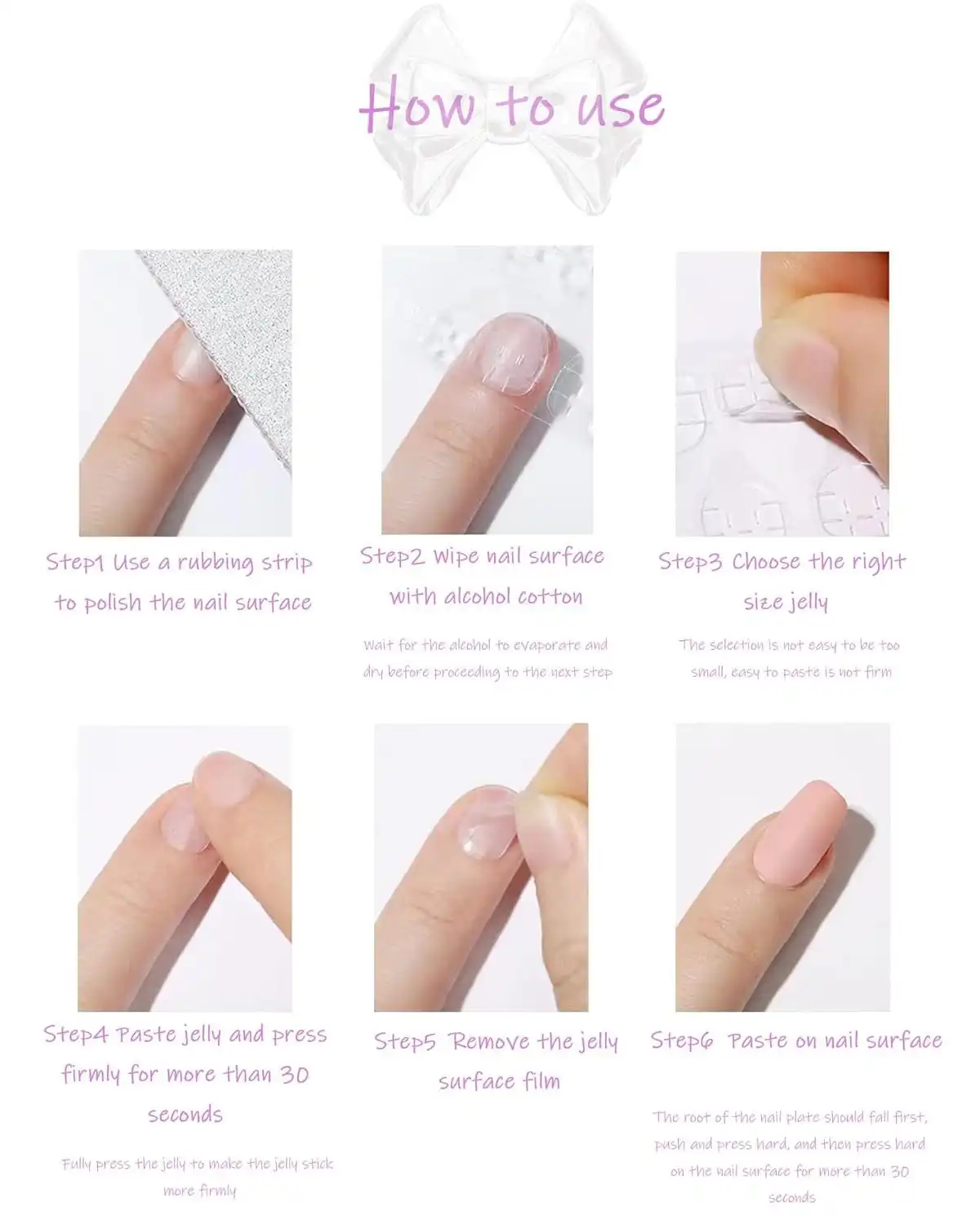 How to use

Step1 Use a rubbing strip to polish the nail surface

Step2 Wipe nail surface with alcohol cotton

Wait for the alcohol to evaporate and dry before proceeding to the next step

Step3 Choose the right size jelly

The selection is not easy to be too small, easy to paste is not firm

Step4 Paste jelly and press firmly for more than 30 seconds

Fully press the jelly to make the jelly stick more firmly

Step5 Remove the jelly surface film

Step6 Paste on nail surface

The root of the nail plate should fall first, push and press hard, and then press hard on the nail surface for more than 30 seconds