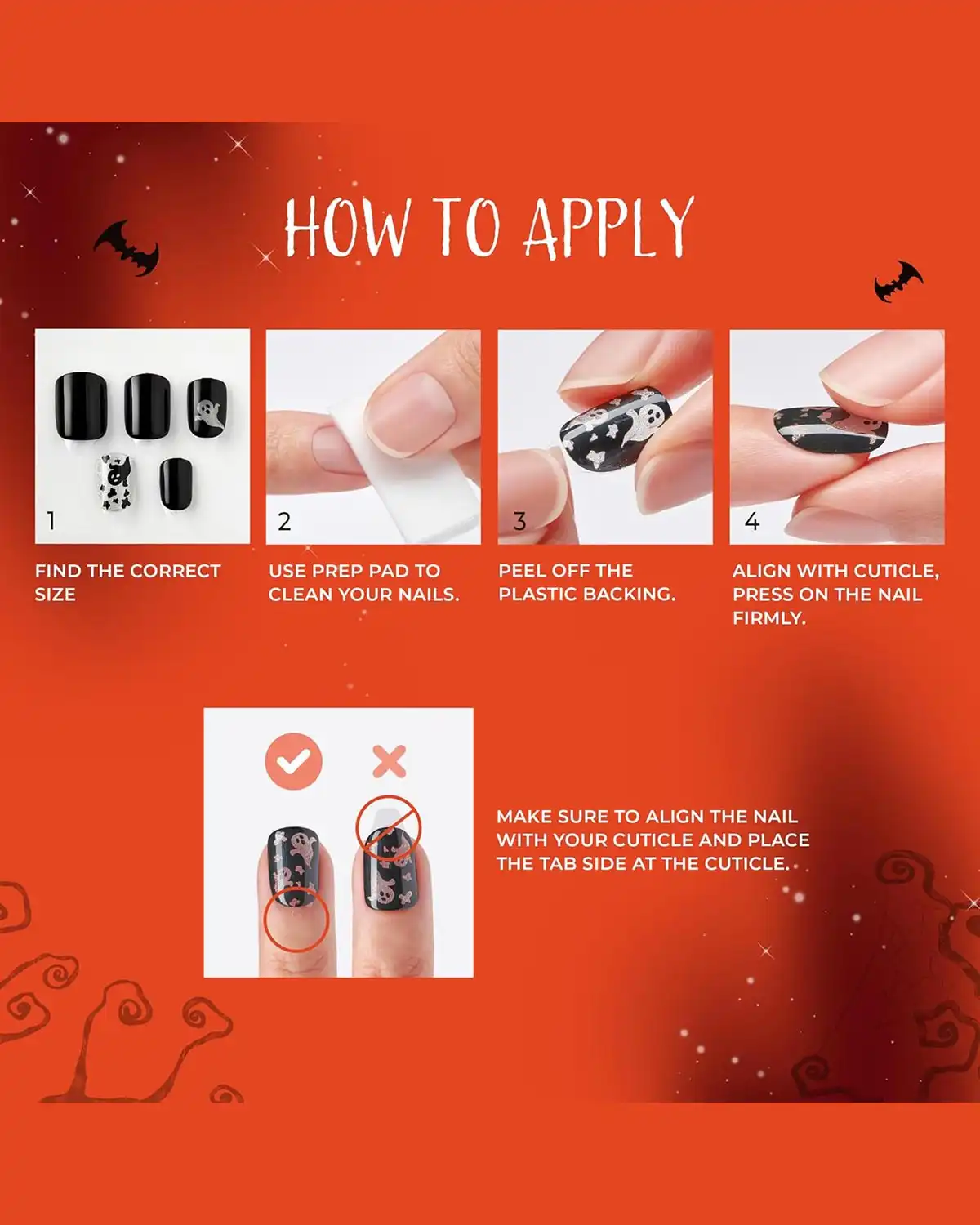 HOW TO APPLY

1

FIND THE CORRECT SIZE

2

USE PREP PAD TO CLEAN YOUR NAILS.

3

PEEL OFF THE PLASTIC BACKING.

4

ALIGN WITH CUTICLE, PRESS ON THE NAIL FIRMLY.

MAKE SURE TO ALIGN THE NAIL WITH YOUR CUTICLE AND PLACE THE TAB SIDE AT THE CUTICLE.