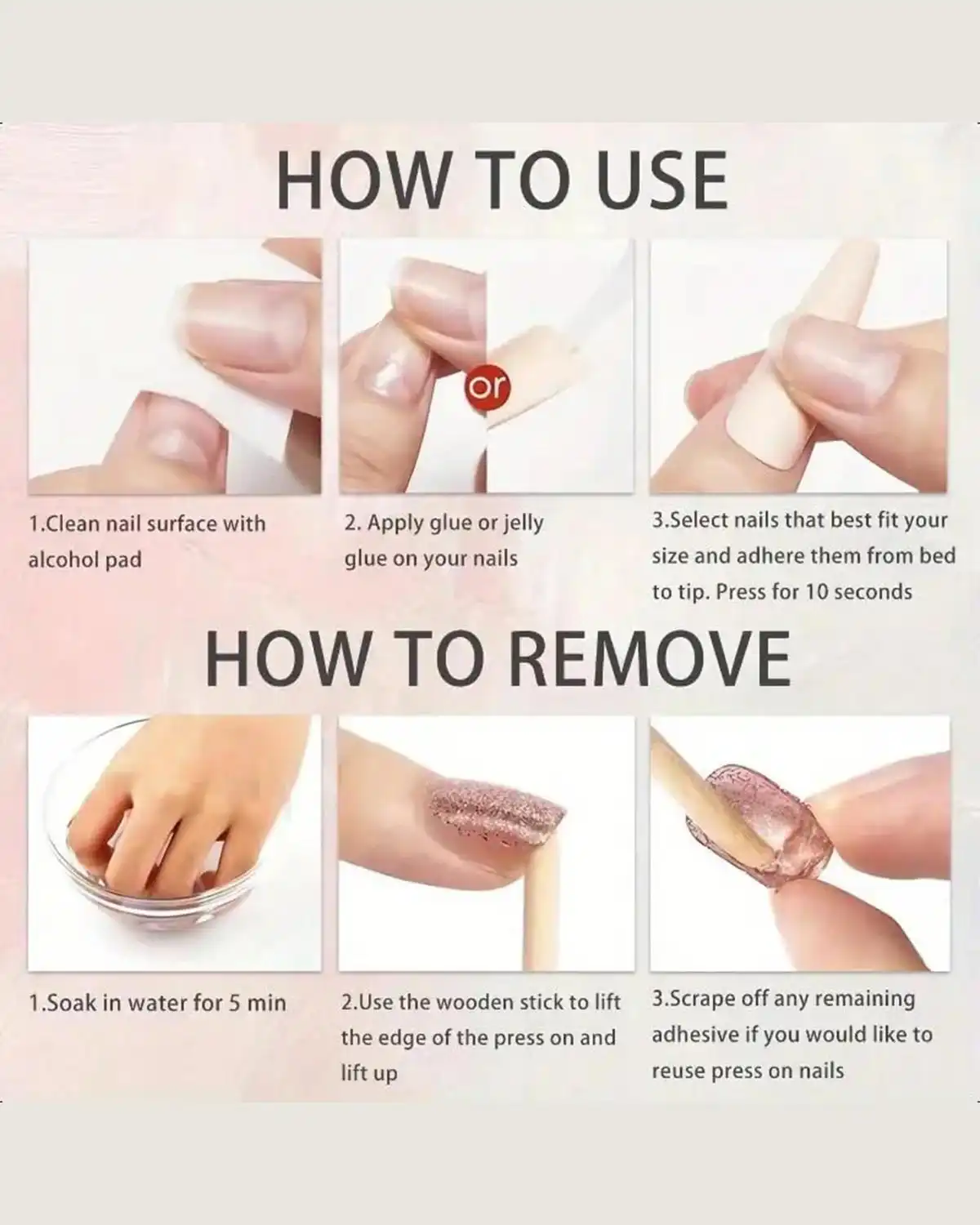 HOW TO USE

or

1.Clean nail surface with alcohol pad

2. Apply glue or jelly glue on your nails

3.Select nails that best fit your size and adhere them from bed to tip. Press for 10 seconds

HOW TO REMOVE

1.Soak in water for 5 min

2.Use the wooden stick to lift the edge of the press on and lift up

3.Scrape off any remaining adhesive if you would like to reuse press on nails