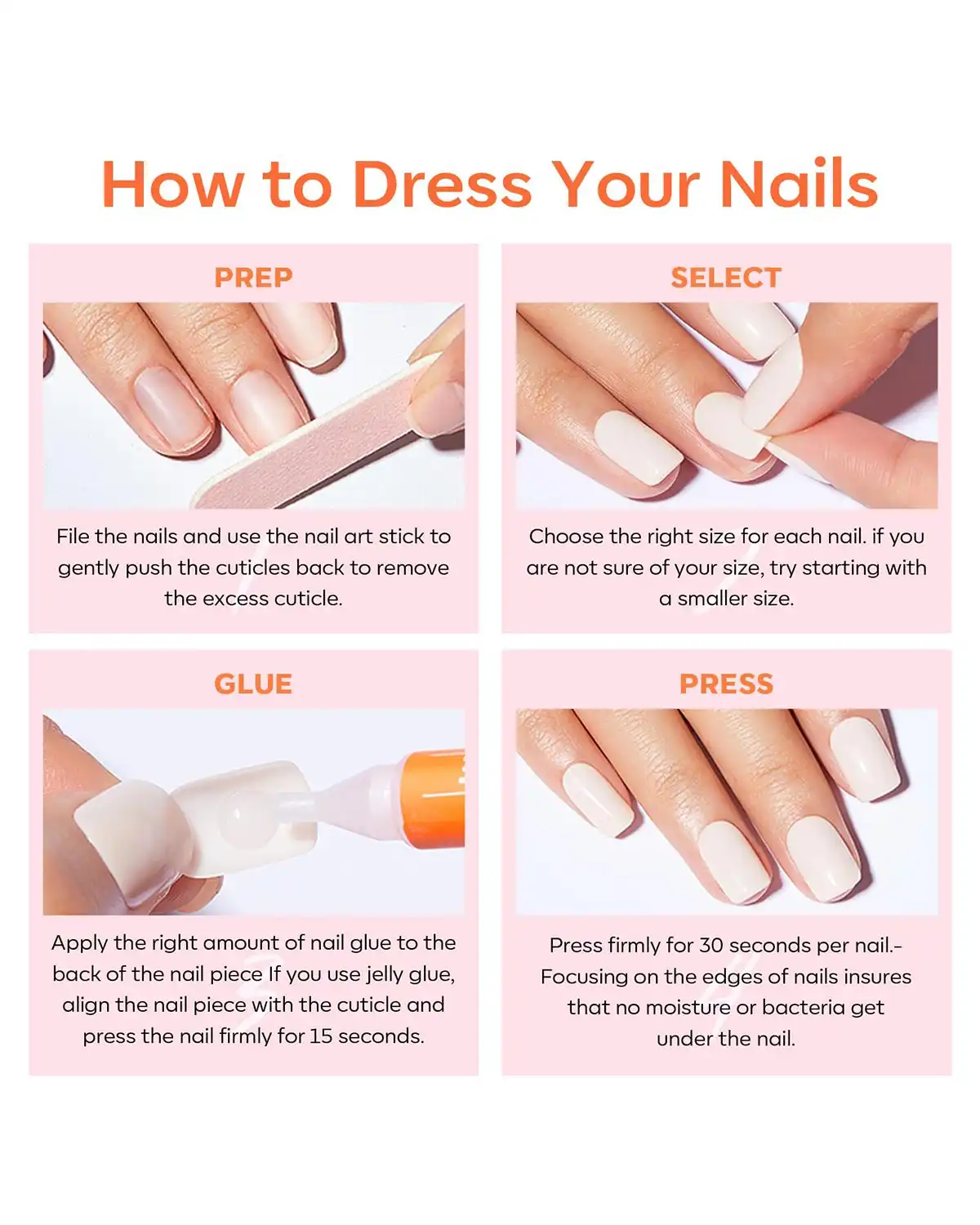 How to Dress Your Nails

PREP

File the nails and use the nail art stick to gently push the cuticles back to remove the excess cuticle.

SELECT

Choose the right size for each nail. if you are not sure of your size, try starting with a smaller size.

GLUE

Apply the right amount of nail glue to the back of the nail piece If you use jelly glue, align the nail piece with the cuticle and press the nail firmly for 15 seconds.

PRESS

Press firmly for 30 seconds per nail.- Focusing on the edges of nails insures that no moisture or bacteria get under the nail.