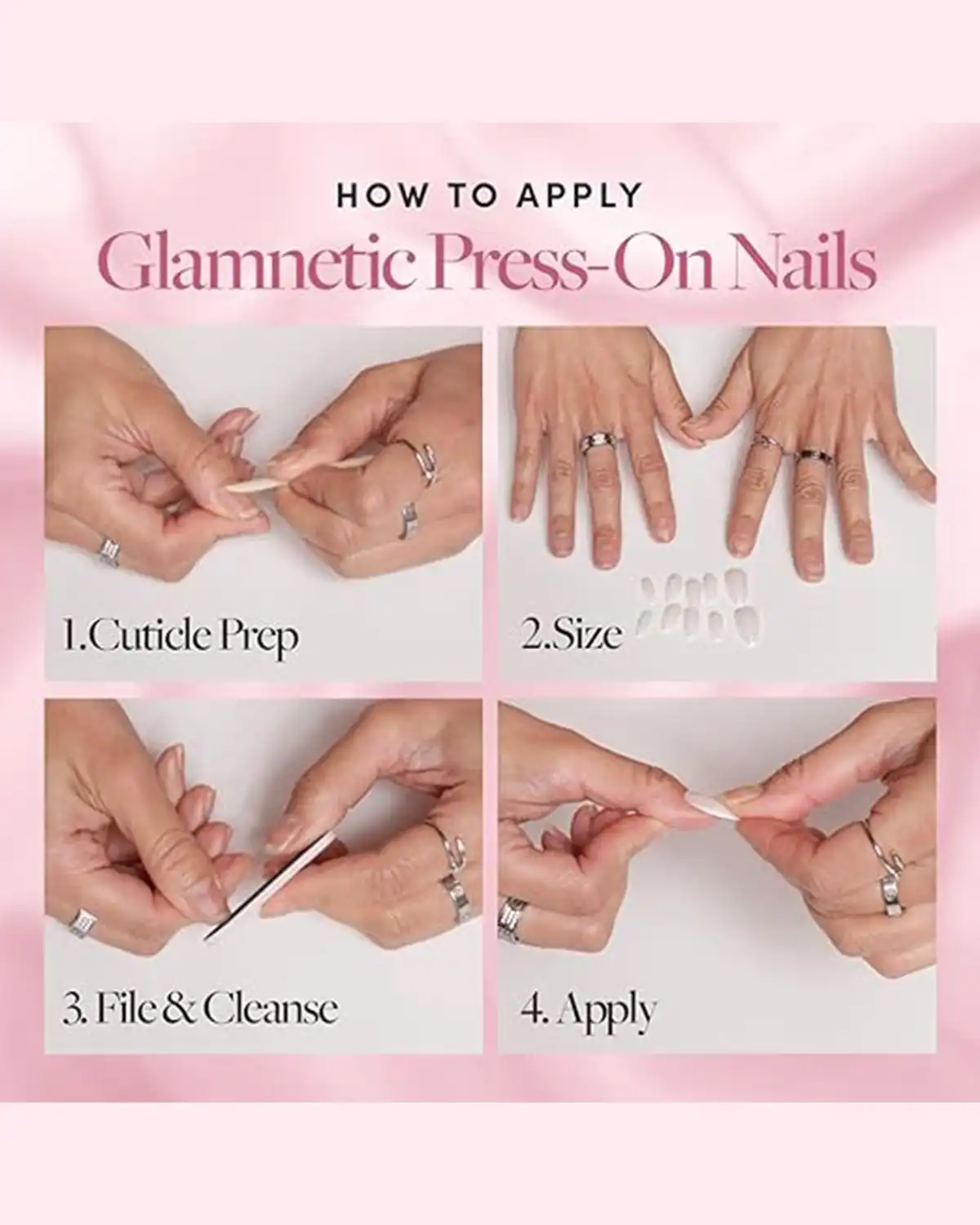 HOW TO APPLY

Glamnetic Press-On Nails

1.Cuticle Prep

2.Size

3. File & Cleanse

4. Apply