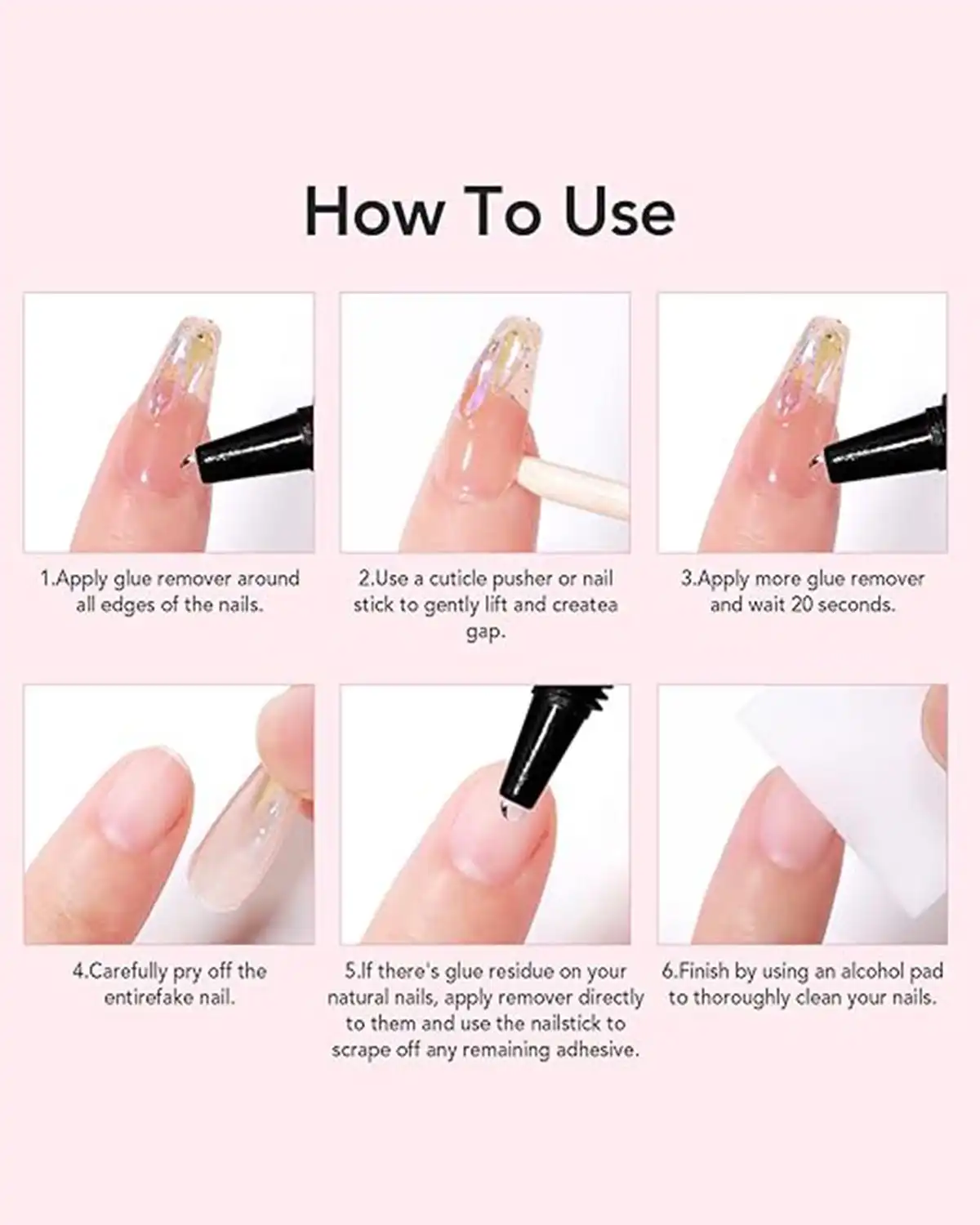 How To Use

1.Apply glue remover around all edges of the nails.

2.Use a cuticle pusher or nail stick to gently lift and createa gap.

3.Apply more glue remover and wait 20 seconds.

4.Carefully pry off the entirefake nail.

5.If there's glue residue on your natural nails, apply remover directly to them and use the nailstick to scrape off any remaining adhesive.

6.Finish by using an alcohol pad to thoroughly clean your nails.