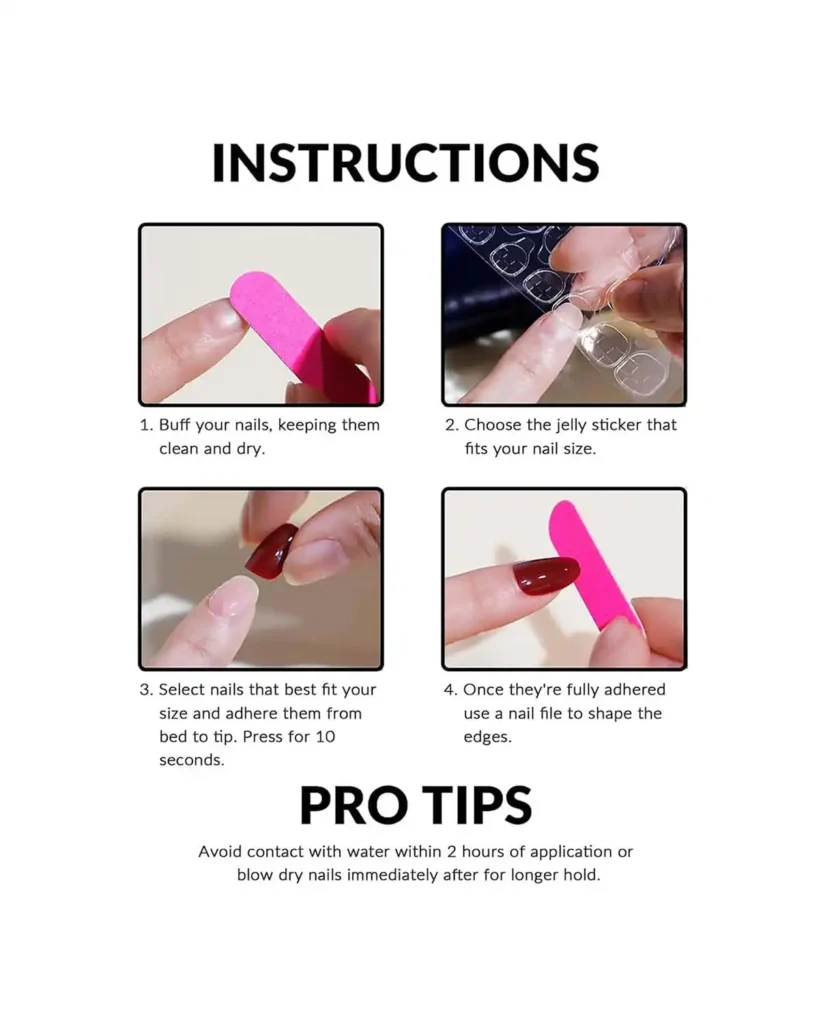 INSTRUCTIONS

1. Buff your nails, keeping them clean and dry.

2. Choose the jelly sticker that fits your nail size.

3. Select nails that best fit your size and adhere them from bed to tip. Press for 10 seconds.

4. Once they're fully adhered use a nail file to shape the edges.

PRO TIPS

Avoid contact with water within 2 hours of application or blow dry nails immediately after for longer hold.