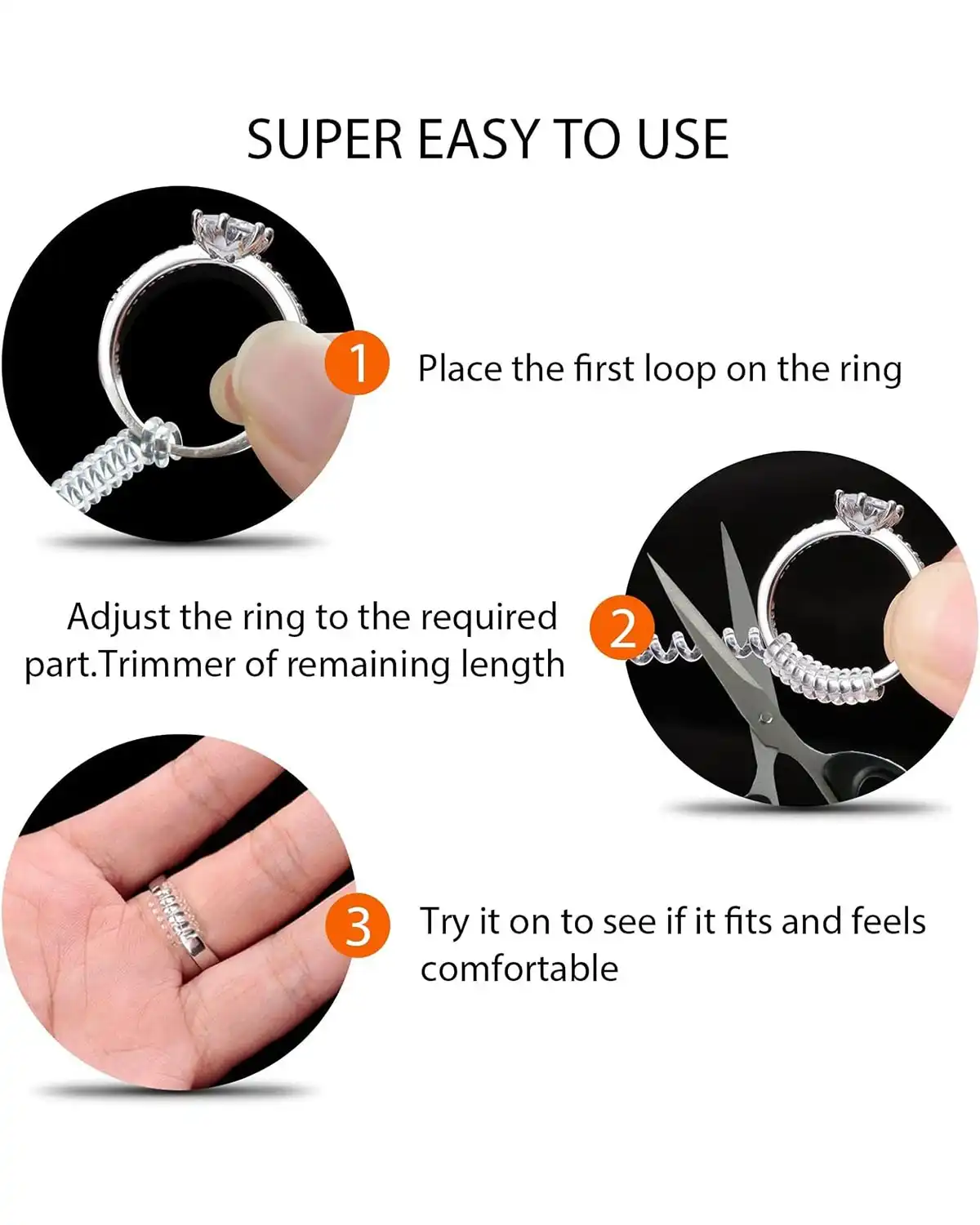 SUPER EASY TO USE

1

Place the first loop on the ring

Adjust the ring to the required part.Trimmer of remaining length

2

3

Try it on to see if it fits and feels comfortable