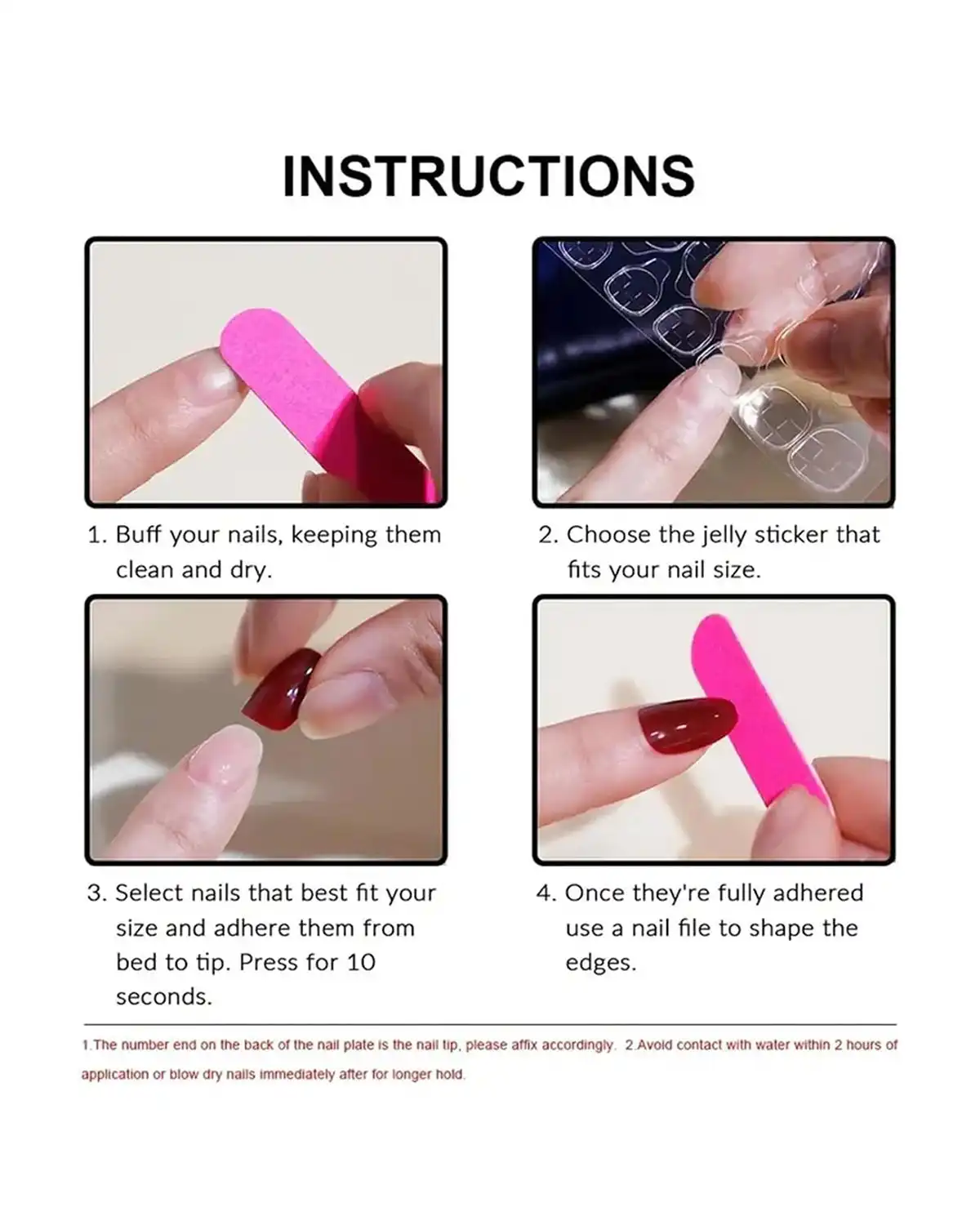 INSTRUCTIONS

1. Buff your nails, keeping them clean and dry.

2. Choose the jelly sticker that fits your nail size.

3. Select nails that best fit your size and adhere them from bed to tip. Press for 10 seconds.

4. Once they're fully adhered use a nail file to shape the edges.

1.The number end on the back of the nail plate is the nail tip, please affix accordingly. 2.Avoid contact with water within 2 hours of application or blow dry nails immediately after for longer hold.