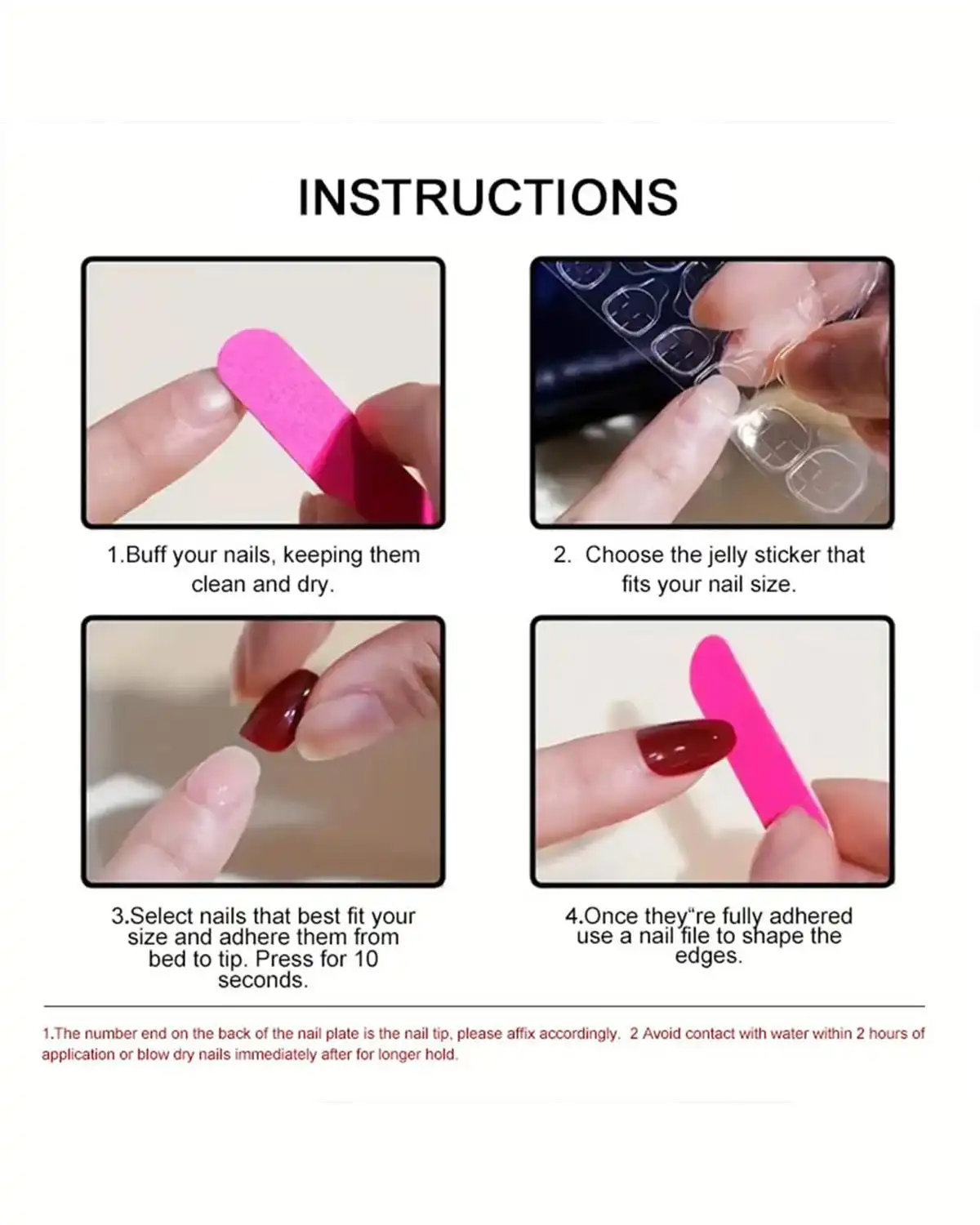 INSTRUCTIONS

1.Buff your nails, keeping them clean and dry.

2. Choose the jelly sticker that fits your nail size.

3.Select nails that best fit your size and adhere them from bed to tip. Press for 10 seconds.

4.Once they"re fully adhered use a nail file to shape the edges.

1.The number end on the back of the nail plate is the nail tip, please affix accordingly. 2 Avoid contact with water within 2 hours of application or blow dry nails immediately after for longer hold.